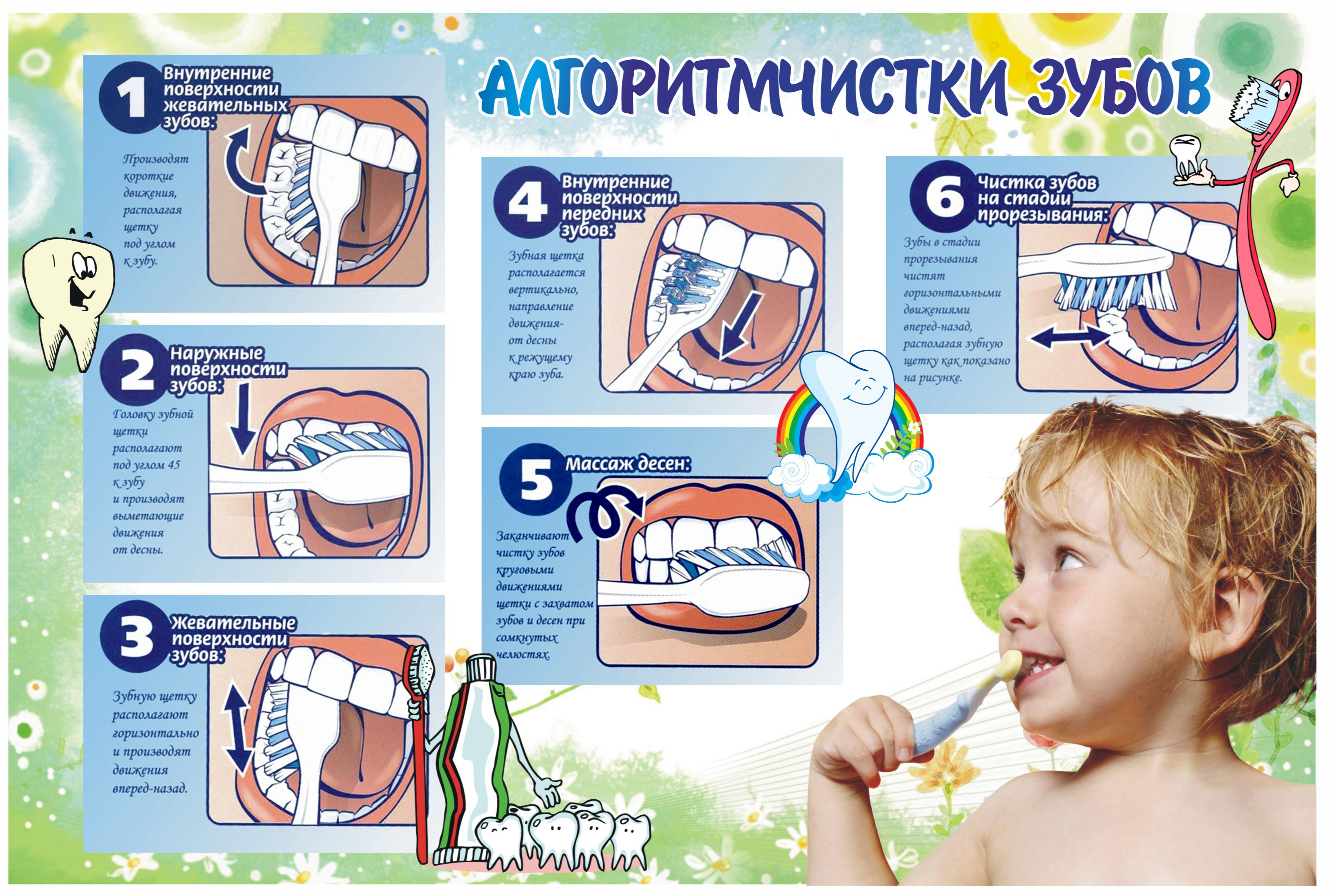 АЛГОРИТМЧИСТКИ ЗУБОВ

1 Внутренние поверхности жевательных зубов:

Производят короткие движения, располагая щетку под углом к зубу.

2 Наружные поверхности зубов:

Головку зубной щетки располагают под углом 45 к зубу и производят выметающие движения от десны.

3 Жевательные поверхности зубов:

Зубную щетку располагают горизонтально и производят движения вперед-назад.

4 Внутренние поверхности передних зубов:

Зубная щетка располагается вертикально, направление движения- от десны к режущему краю зуба.

5 Массаж десен:

Заканчивают чистку зубов круговыми движениями щетки с захватом зубов и десен при сомкнутых челюстях.

6 Чистка зубов на стадии прорезывания:

Зубы в стадии прорезывания чистят горизонтальными движениями вперед-назад, располагая зубную щетку как показано на рисунке.