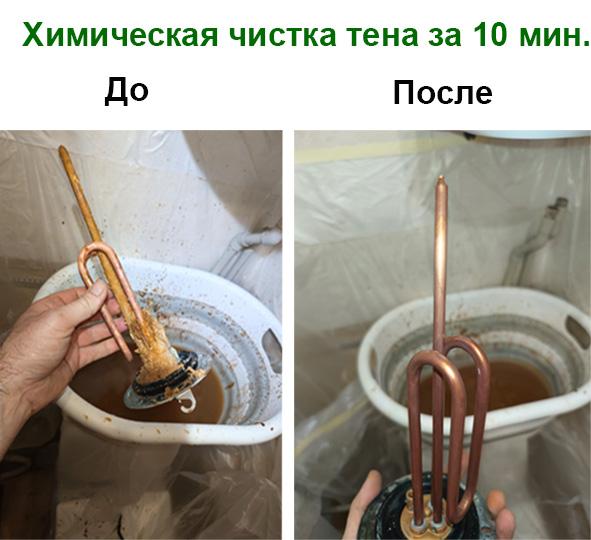 Химическая чистка тена за 10 мин.

До

После