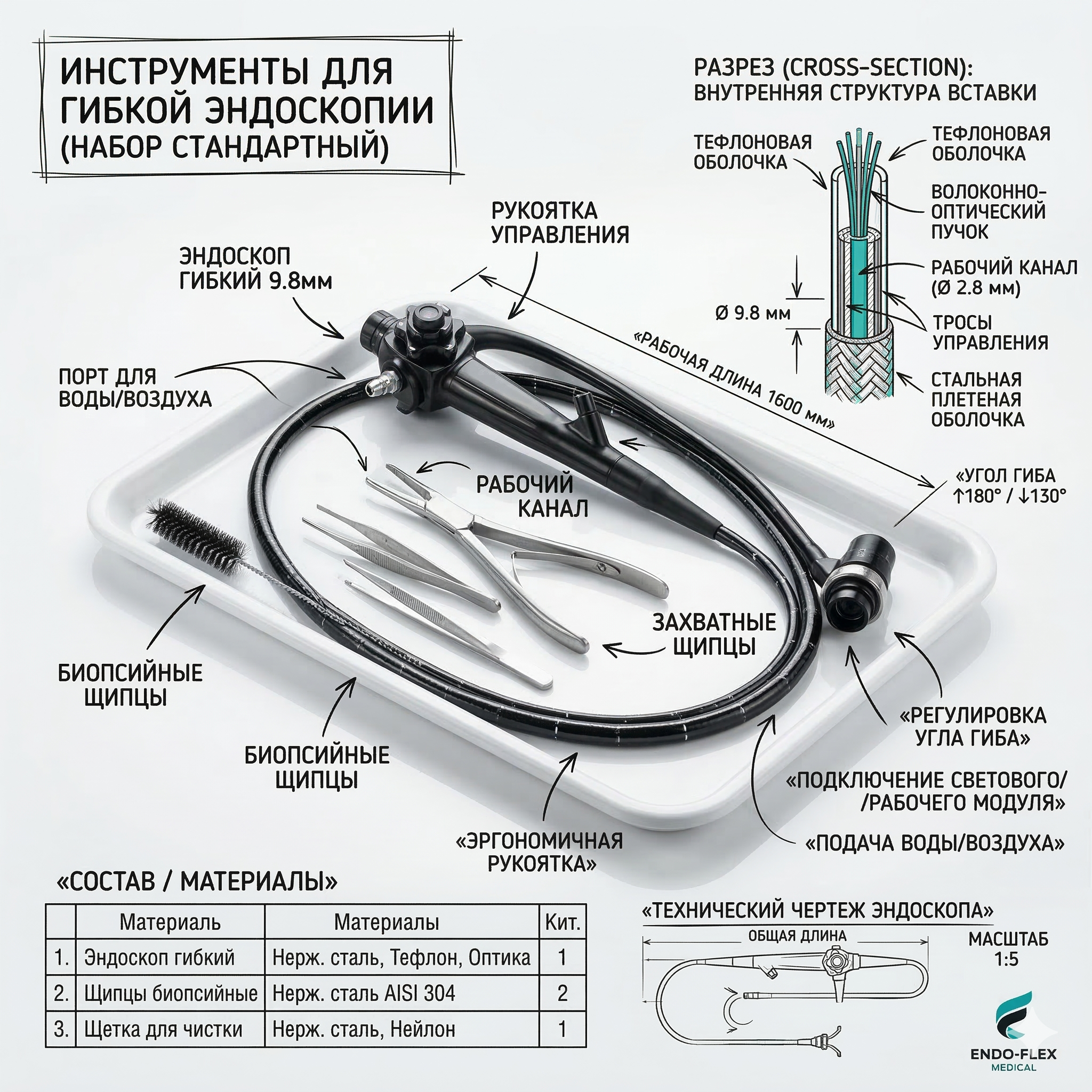 ИНСТРУМЕНТЫ ДЛЯ ГИБКОЙ ЭНДОСКОПИИ (НАБОР СТАНДАРТНЫЙ)

РАЗРЕЗ (CROSS-SECTION): ВНУТРЕННЯЯ СТРУКТУРА ВСТАВКИ

ТЕФЛОНОВАЯ ОБОЛОЧКА

ТЕФЛОНОВАЯ ОБОЛОЧКА

ВОЛОКОННО-ОПТИЧЕСКИЙ ПУЧОК

РАБОЧИЙ КАНАЛ (Ø 2.8 мм)

Ø 9.8 мм

ТРОСЫ УПРАВЛЕНИЯ

СТАЛЬНАЯ ПЛЕТЕНАЯ ОБОЛОЧКА

РУКОЯТКА УПРАВЛЕНИЯ

ЭНДОСКОП ГИБКИЙ 9.8мм

ПОРТ ДЛЯ ВОДЫ/ВОЗДУХА

«РАБОЧАЯ ДЛИНА 1600 мм»

«УГОЛ ГИБА ↑180° / ↓130°

РАБОЧИЙ КАНАЛ

ЗАХВАТНЫЕ ЩИПЦЫ

БИОПСИЙНЫЕ ЩИПЦЫ

БИОПСИЙНЫЕ ЩИПЦЫ

«РЕГУЛИРОВКА УГЛА ГИБА»

«ПОДКЛЮЧЕНИЕ СВЕТОВОГО/ /РАБОЧЕГО МОДУЛЯ»

«ПОДАЧА ВОДЫ/ВОЗДУХА»

«ЭРГОНОМИЧНАЯ РУКОЯТКА»

«СОСТАВ / МАТЕРИАЛЫ»

| | Материаль | Материалы | Кит. |
|---|---|---|---|
| 1. | Эндоскоп гибкий | Нерж. сталь, Тефлон, Оптика | 1 |
| 2. | Щипцы биопсийные | Нерж. сталь AISI 304 | 2 |
| 3. | Щетка для чистки | Нерж. сталь, Нейлон | 1 |

«ТЕХНИЧЕСКИЙ ЧЕРТЕЖ ЭНДОСКОПА»

ОБЩАЯ ДЛИНА

МАСШТАБ 1:5

ENDO-FLEX MEDICAL