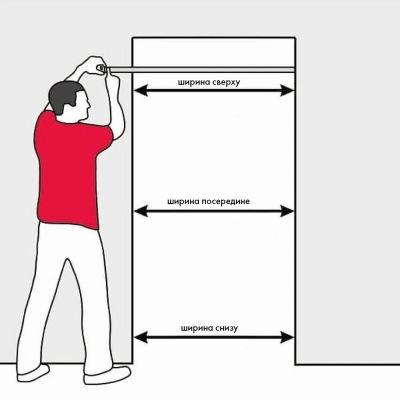 ширина сверху

ширина посередине

ширина снизу