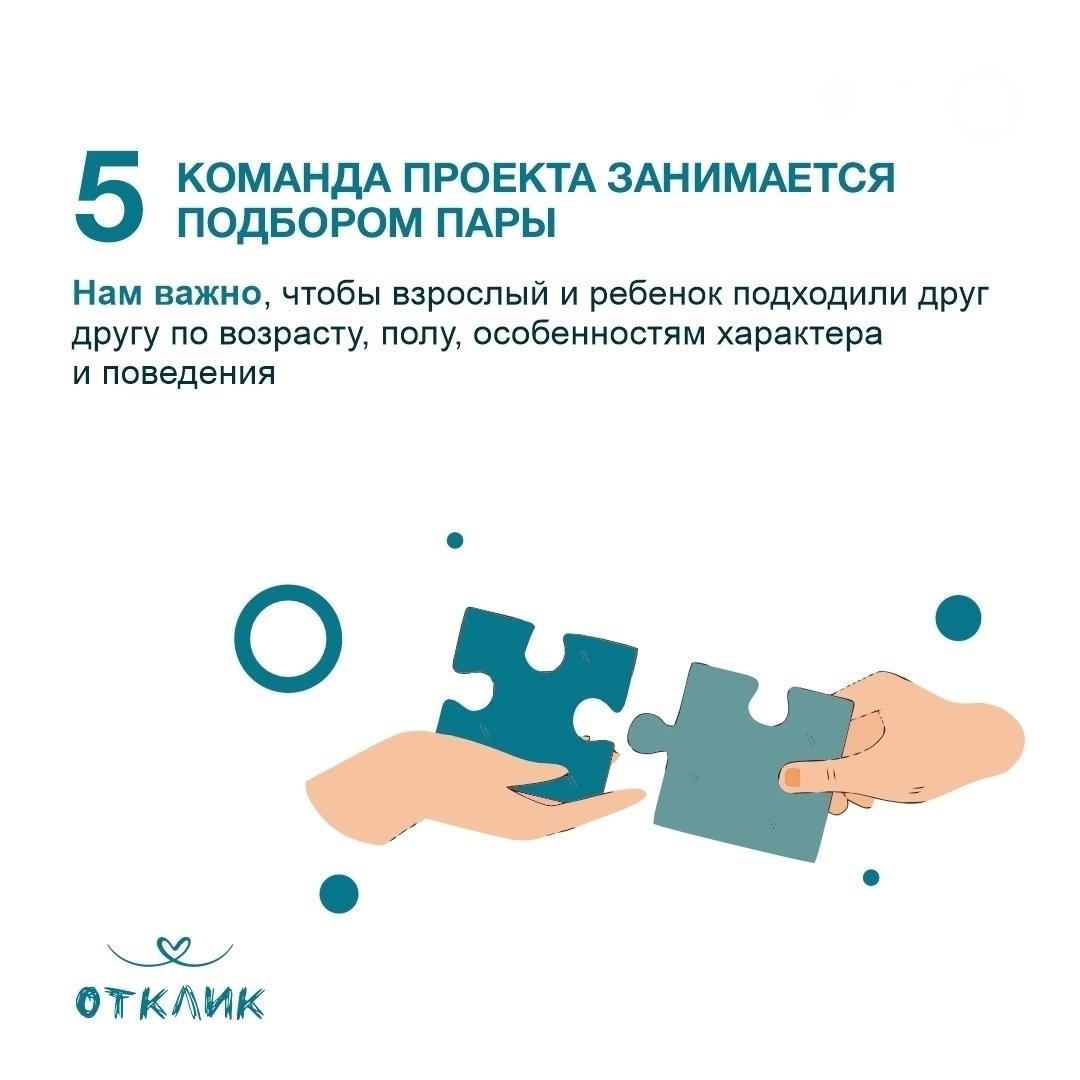 5 КОМАНДА ПРОЕКТА ЗАНИМАЕТСЯ ПОДБОРОМ ПАРЫ

Нам важно, чтобы взрослый и ребенок подходили друг другу по возрасту, полу, особенностям характера и поведения

ОТКЛИК