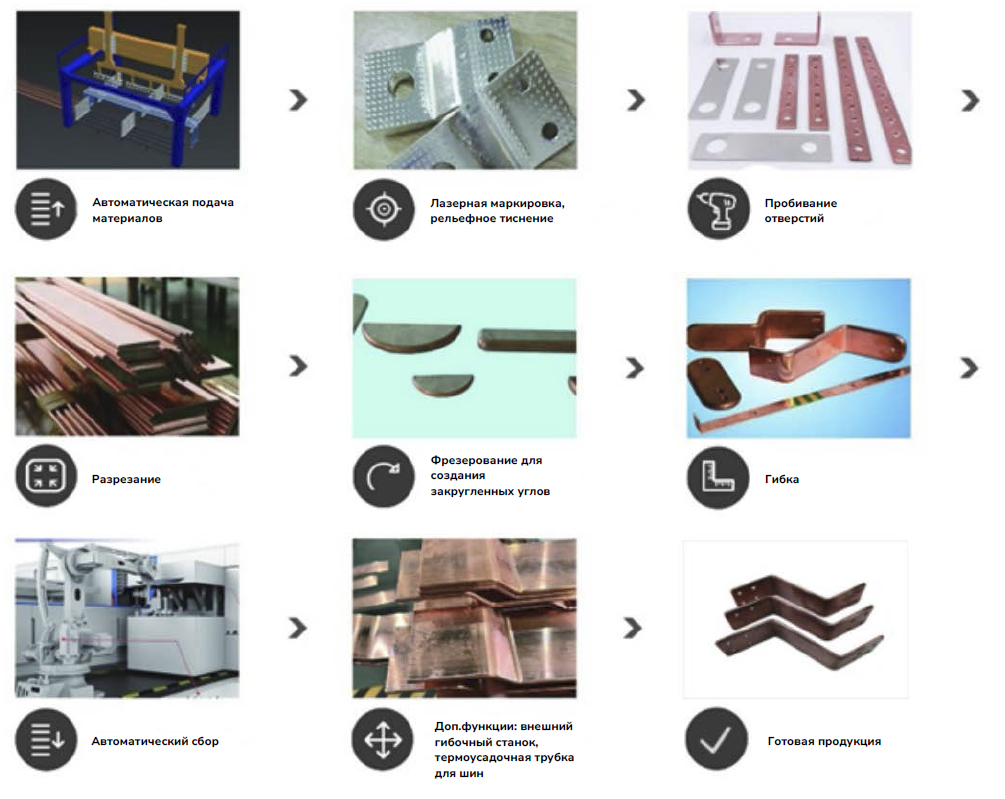 Автоматическая подача материалов

Лазерная маркировка, рельефное тиснение

Пробивание отверстий

Разрезание

Фрезерование для создания закругленных углов

Гибка

Автоматический сбор

Доп.функции: внешний гибочный станок, термоусадочная трубка для шин

Готовая продукция