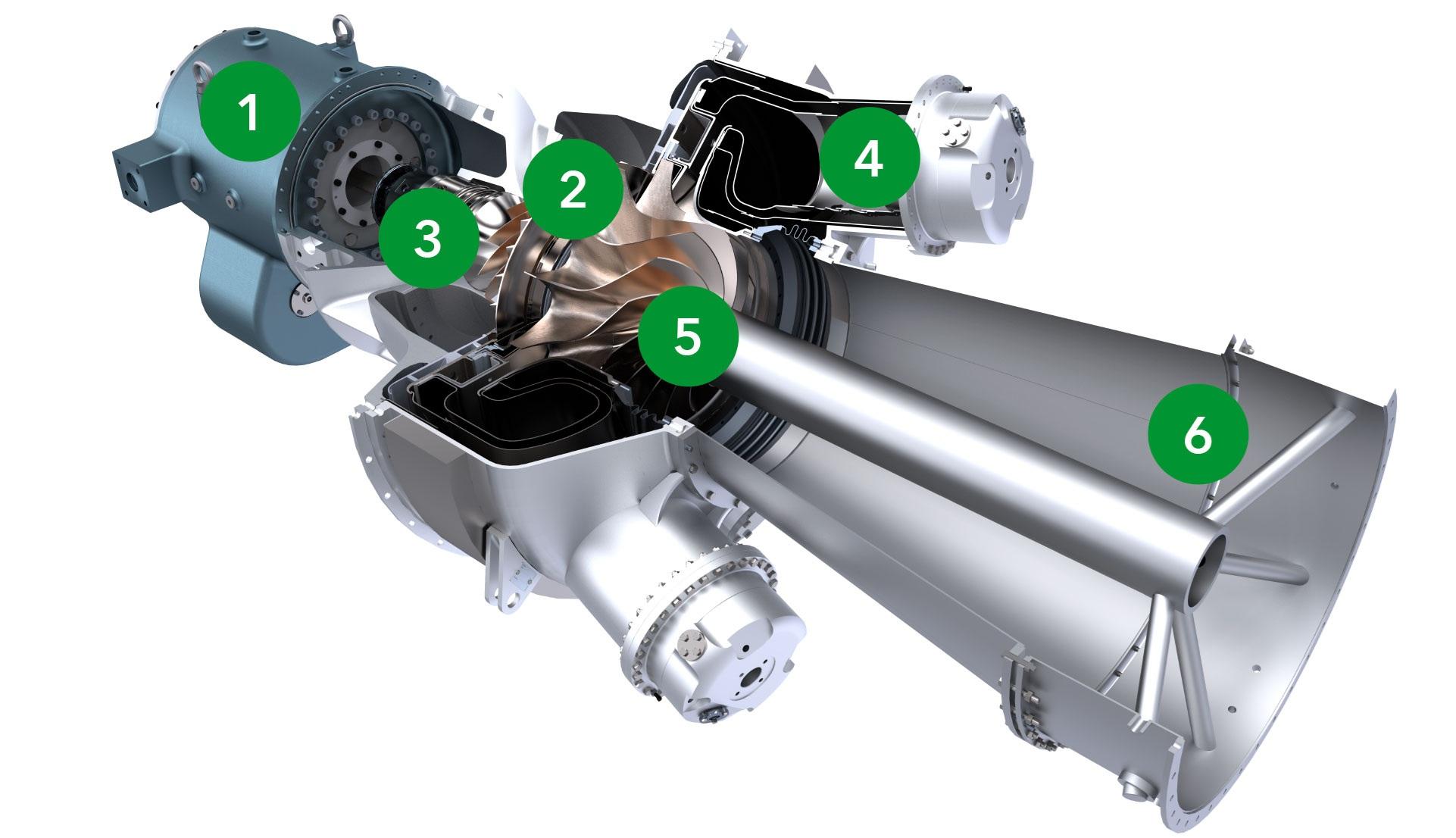 1
2
3
4
5
6