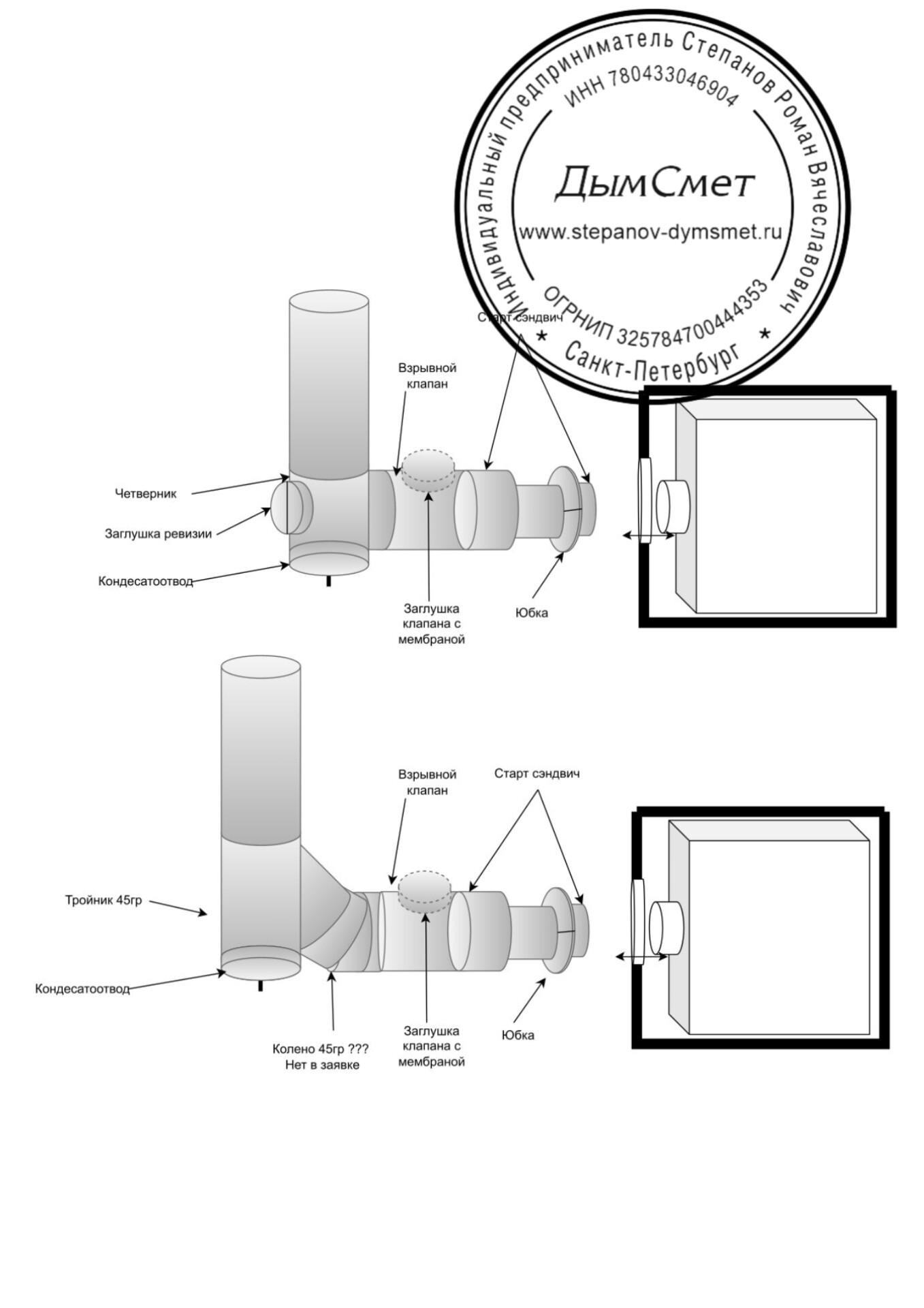 Индивидуальный предприниматель Степанов Роман Вячеславович
ИНН 780433046904
ДымСмет
www.stepanov-dymsmet.ru
ОГРНИП 325784700444353
* Санкт-Петербург *

Старт сэндвич
Взрывной клапан
Четверник
Заглушка ревизии
Кондесатоотвод
Заглушка клапана с мембраной
Юбка

Взрывной клапан
Старт сэндвич
Тройник 45гр
Кондесатоотвод
Колено 45гр ???
Нет в заявке
Заглушка клапана с мембраной
Юбка