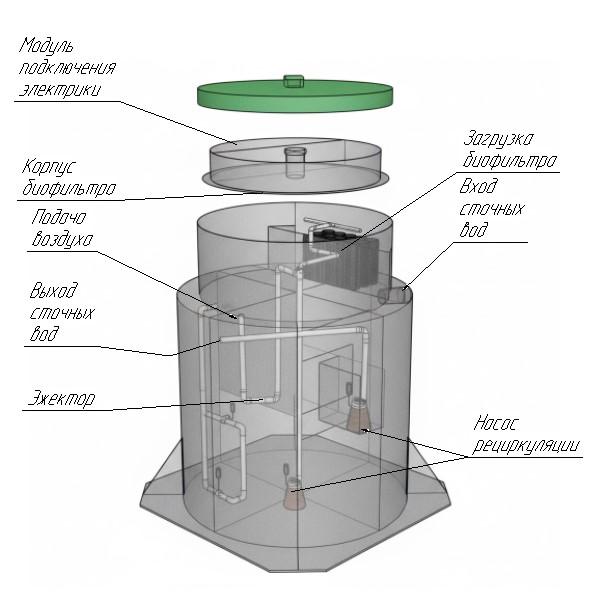 Модуль подключения электрики

Корпус биофильтра

Подача воздуха

Выход сточных вод

Эжектор

Загрузка биофильтра

Вход сточных вод

Насос рециркуляции