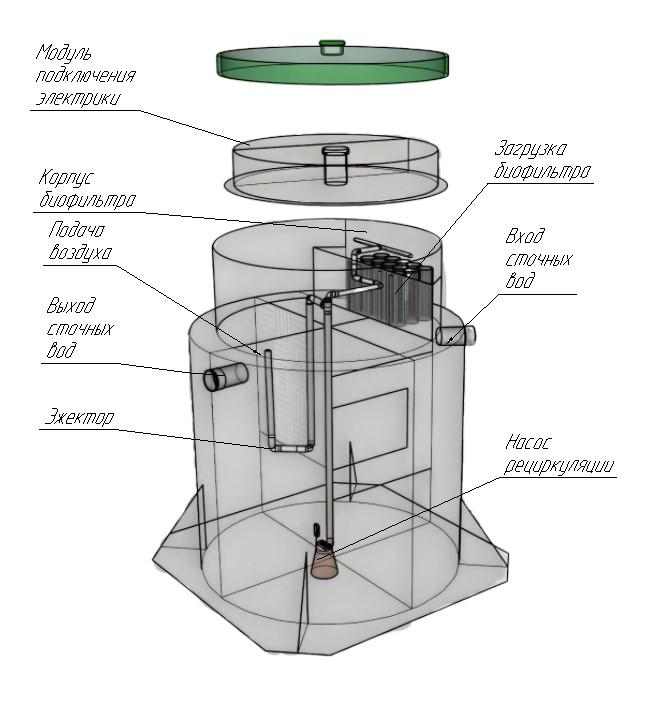 Модуль подключения электрики

Корпус биофильтра

Подача воздуха

Выход сточных вод

Эжектор

Загрузка биофильтра

Вход сточных вод

Насос рециркуляции