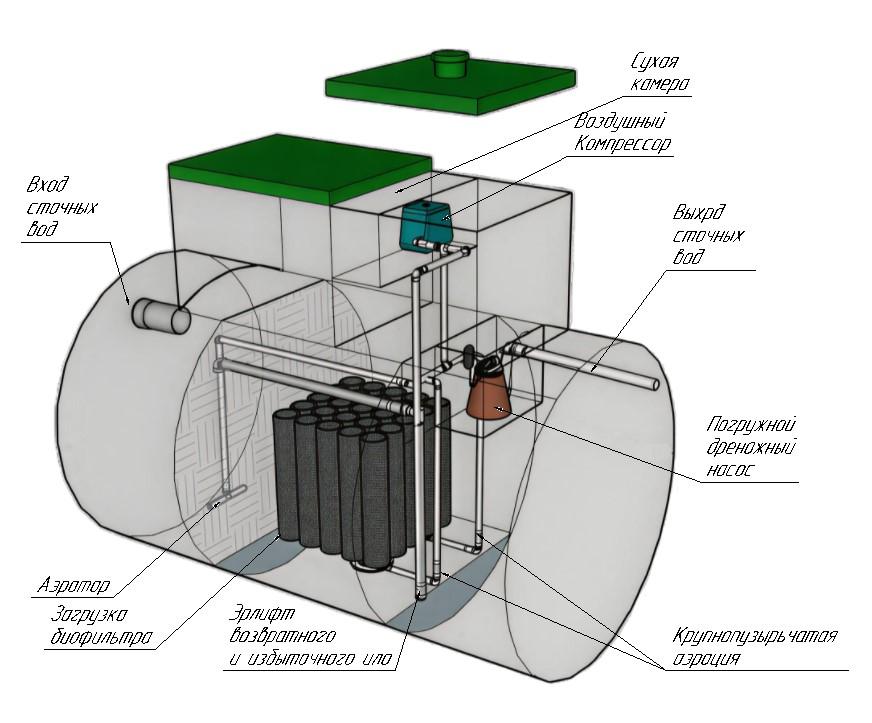 Сухая камера

Воздушный Компрессор

Вход сточных вод

Выхрд сточных вод

Погружной дреножный насос

Аэратор

Загрузка биофильтра

Эрлифт возвратного и избыточного ила

Крупнопузырьчатая аэрация