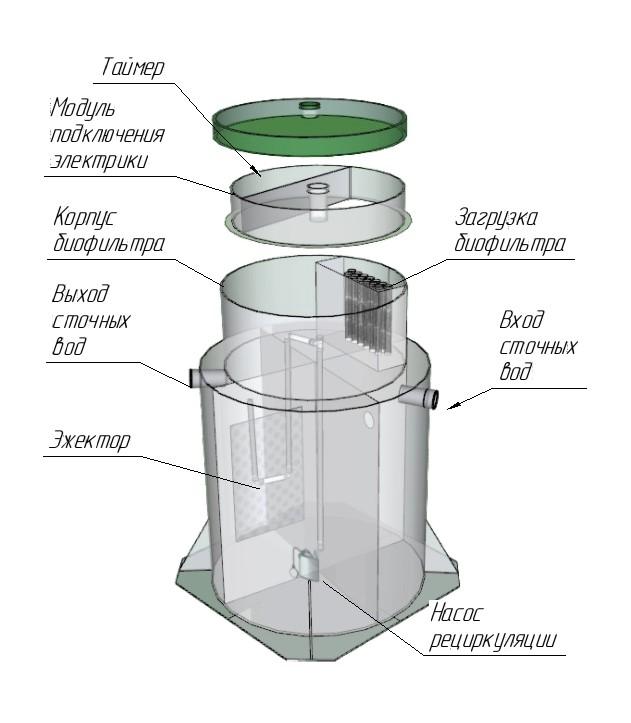 Таймер

Модуль подключения электрики

Корпус биофильтра

Загрузка биофильтра

Выход сточных вод

Вход сточных вод

Эжектор

Насос рециркуляции