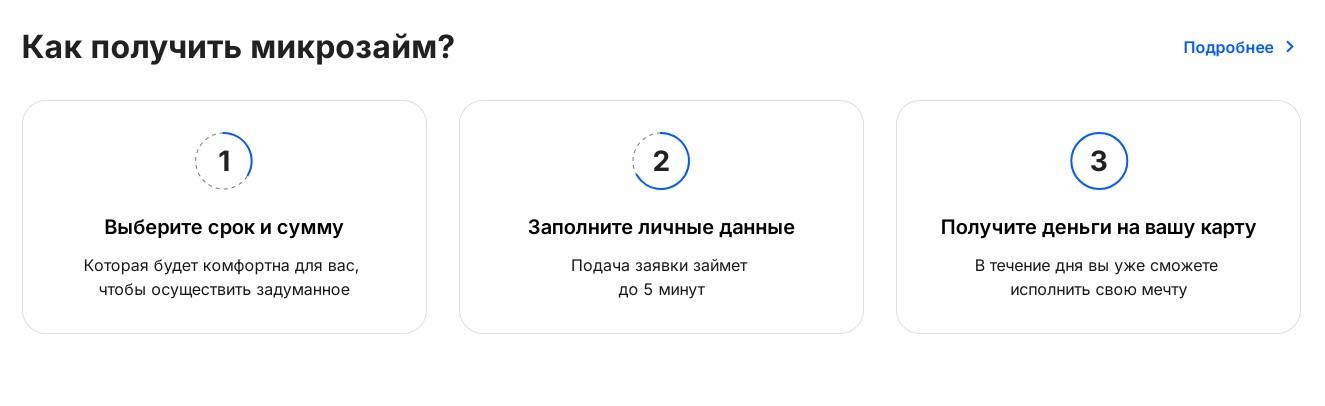 Как получить микрозайм?

Подробнее

1

Выберите срок и сумму

Которая будет комфортна для вас, чтобы осуществить задуманное

2

Заполните личные данные

Подача заявки займет до 5 минут

3

Получите деньги на вашу карту

В течение дня вы уже сможете исполнить свою мечту