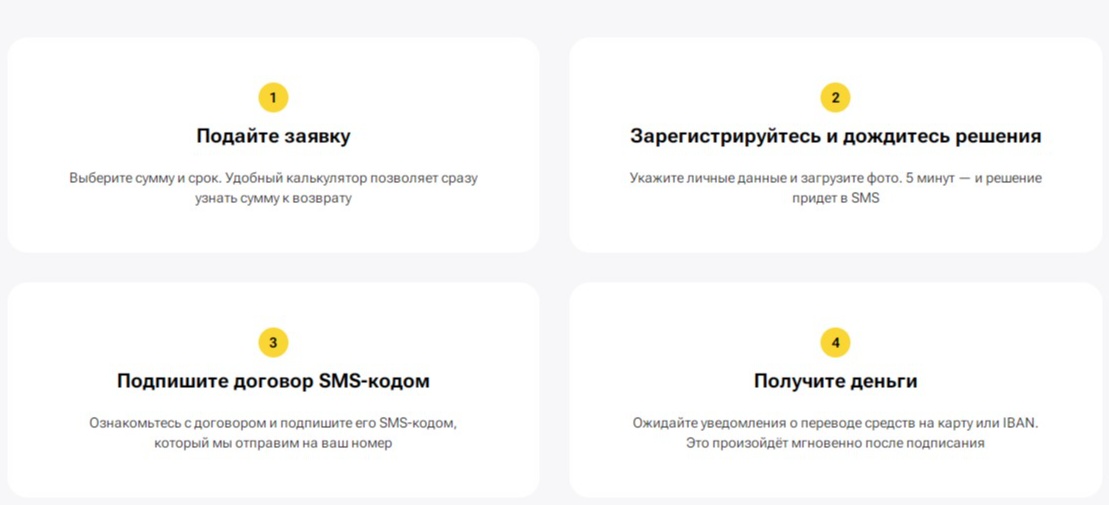 1

Подайте заявку

Выберите сумму и срок. Удобный калькулятор позволяет сразу узнать сумму к возврату

2

Зарегистрируйтесь и дождитесь решения

Укажите личные данные и загрузите фото. 5 минут — и решение придет в SMS

3

Подпишите договор SMS-кодом

Ознакомьтесь с договором и подпишите его SMS-кодом, который мы отправим на ваш номер

4

Получите деньги

Ожидайте уведомления о переводе средств на карту или IBAN. Это произойдёт мгновенно после подписания