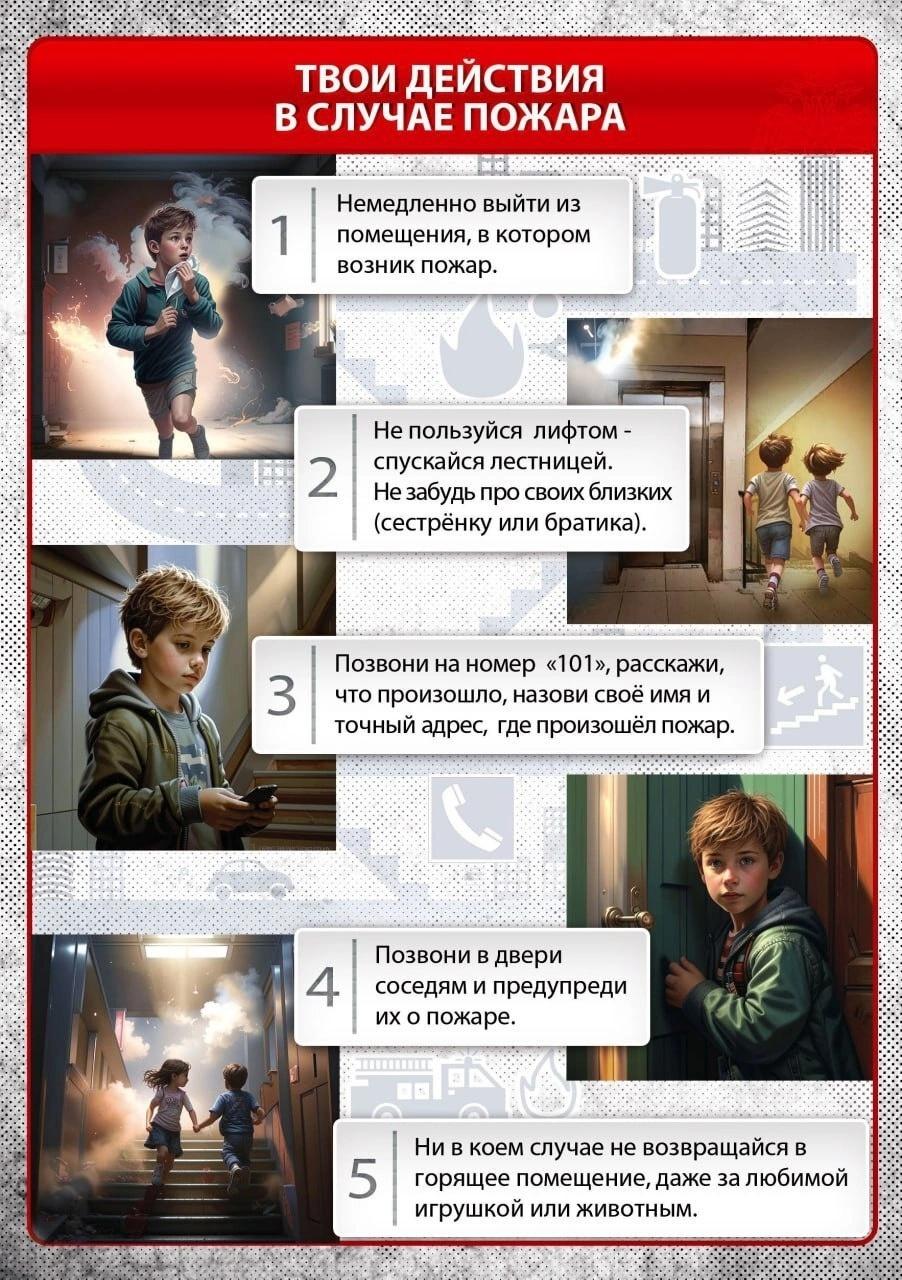 ТВОИ ДЕЙСТВИЯ
В СЛУЧАЕ ПОЖАРА

1 Немедленно выйти из помещения, в котором возник пожар.

2 Не пользуйся лифтом - спускайся лестницей. Не забудь про своих близких (сестрёнку или братика).

3 Позвони на номер «101», расскажи, что произошло, назови своё имя и точный адрес, где произошёл пожар.

4 Позвони в двери соседям и предупреди их о пожаре.

5 Ни в коем случае не возвращайся в горящее помещение, даже за любимой игрушкой или животным.