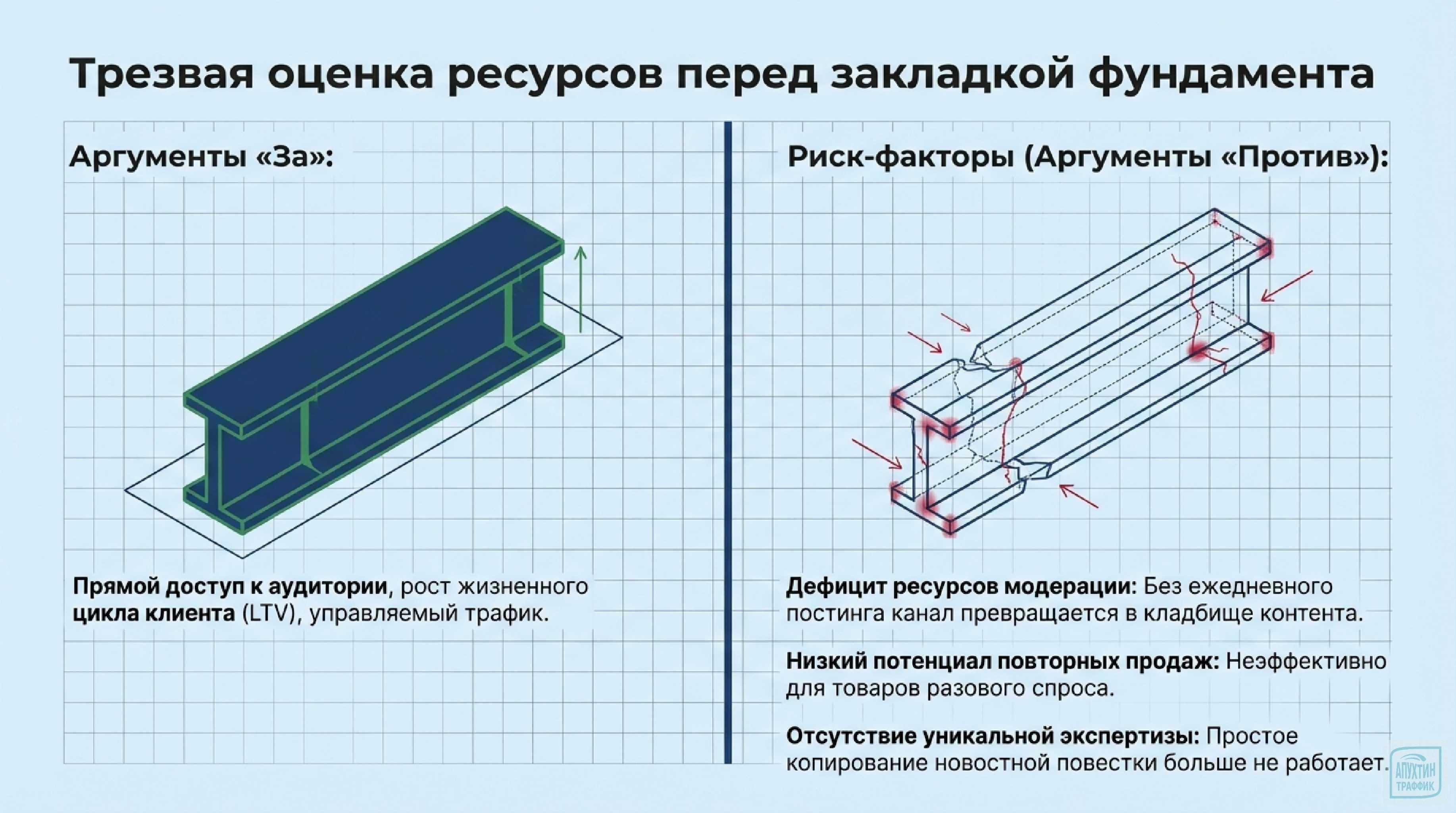 Трезвая оценка ресурсов перед закладкой фундамента

Аргументы «За»:

Прямой доступ к аудитории, рост жизненного цикла клиента (LTV), управляемый трафик.

Риск-факторы (Аргументы «Против»):

Дефицит ресурсов модерации: Без ежедневного постинга канал превращается в кладбище контента.

Низкий потенциал повторных продаж: Неэффективно для товаров разового спроса.

Отсутствие уникальной экспертизы: Простое копирование новостной повестки больше не работает.

АПУХТИН ТРАФФИК