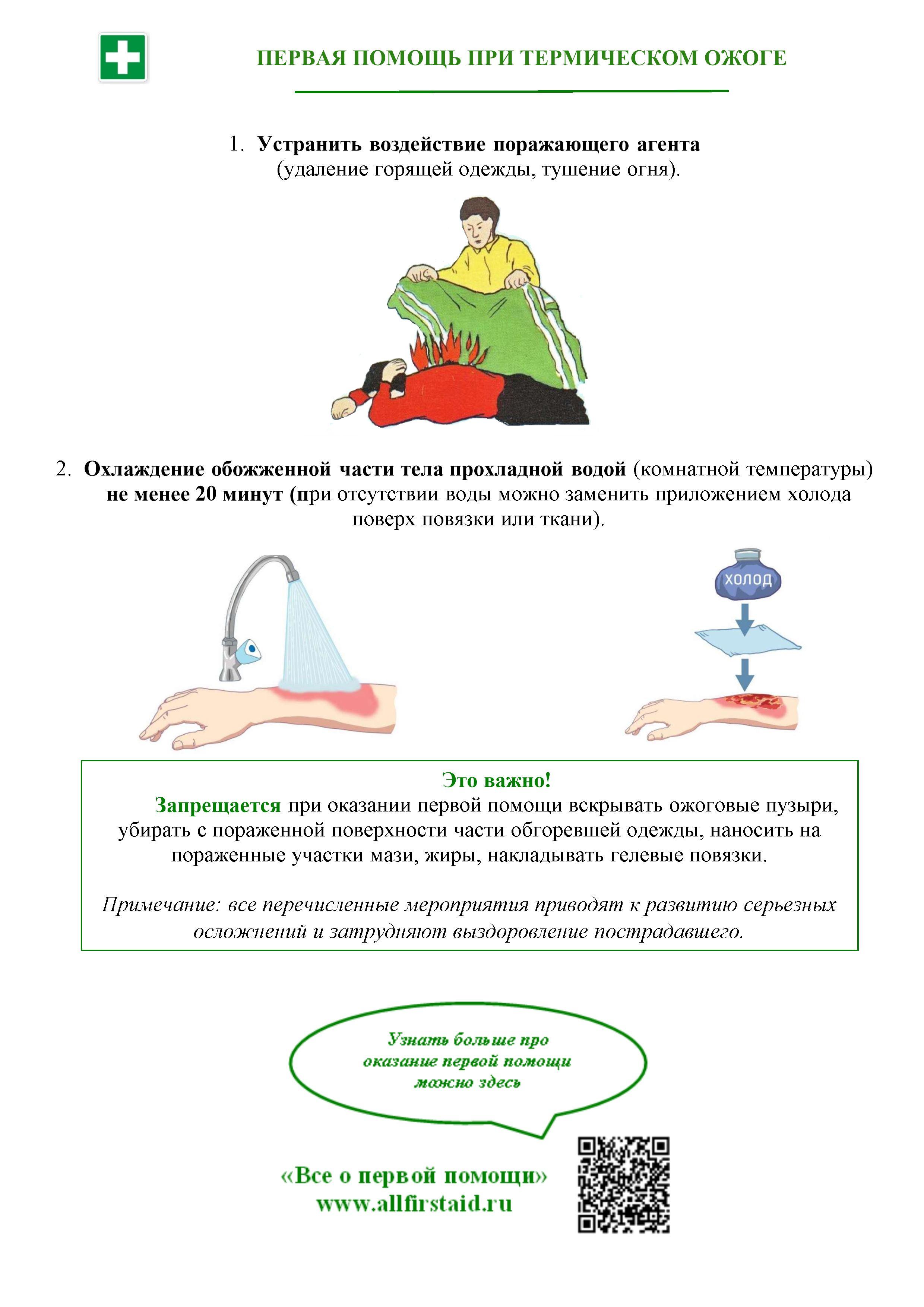 ПЕРВАЯ ПОМОЩЬ ПРИ ТЕРМИЧЕСКОМ ОЖОГЕ

1. Устранить воздействие поражающего агента (удаление горящей одежды, тушение огня).

2. Охлаждение обожженной части тела прохладной водой (комнатной температуры) не менее 20 минут (при отсутствии воды можно заменить приложением холода поверх повязки или ткани).

холод

Это важно!
Запрещается при оказании первой помощи вскрывать ожоговые пузыри, убирать с пораженной поверхности части обгоревшей одежды, наносить на пораженные участки мази, жиры, накладывать гелевые повязки.

Примечание: все перечисленные мероприятия приводят к развитию серьезных осложнений и затрудняют выздоровление пострадавшего.

Узнать больше про оказание первой помощи можно здесь

«Все о первой помощи»
www.allfirstaid.ru