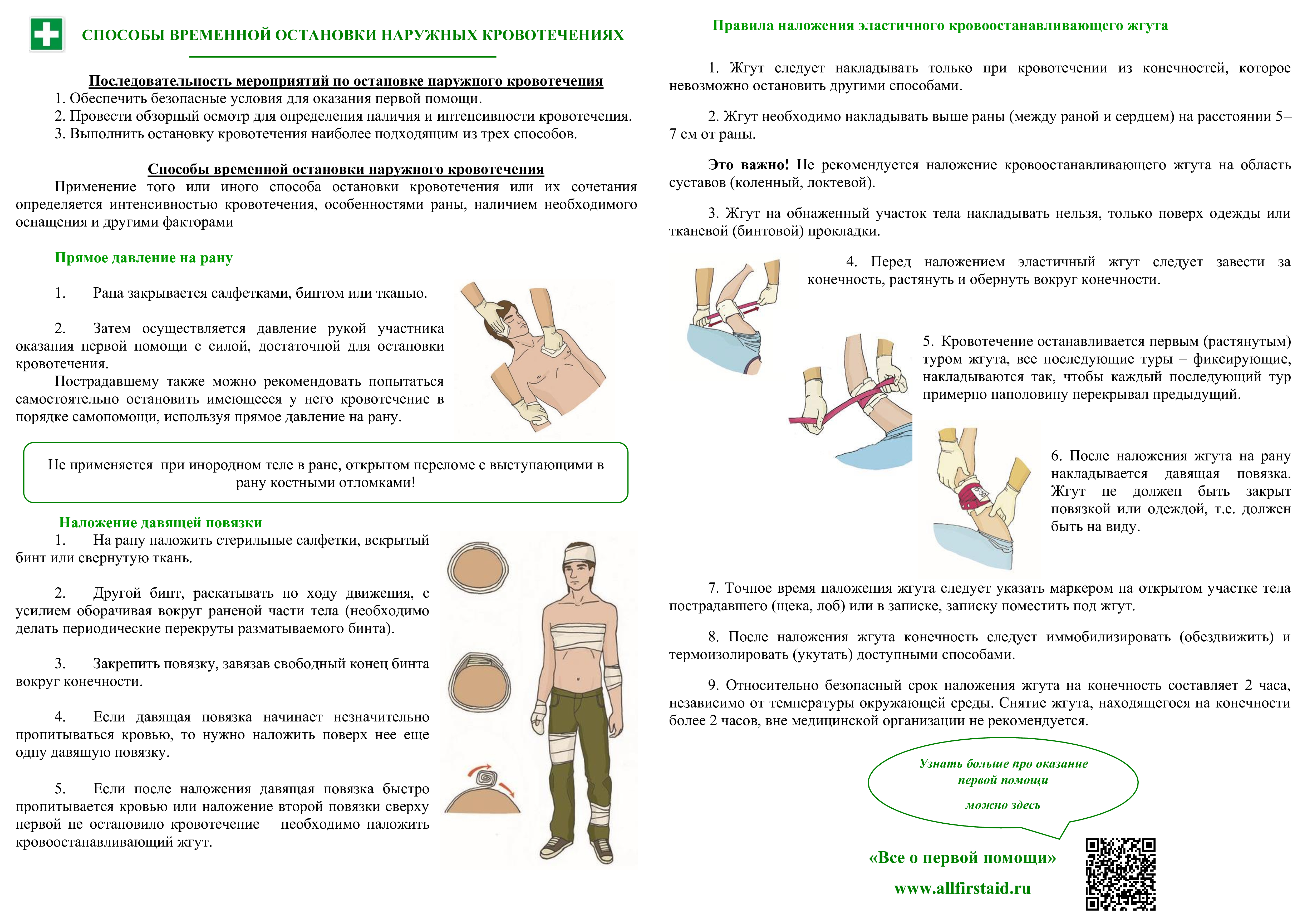 СПОСОБЫ ВРЕМЕННОЙ ОСТАНОВКИ НАРУЖНЫХ КРОВОТЕЧЕНИЯХ

Последовательность мероприятий по остановке наружного кровотечения
1. Обеспечить безопасные условия для оказания первой помощи.
2. Провести обзорный осмотр для определения наличия и интенсивности кровотечения.
3. Выполнить остановку кровотечения наиболее подходящим из трех способов.

Способы временной остановки наружного кровотечения
Применение того или иного способа остановки кровотечения или их сочетания определяется интенсивностью кровотечения, особенностями раны, наличием необходимого оснащения и другими факторами

Прямое давление на рану

1. Рана закрывается салфетками, бинтом или тканью.

2. Затем осуществляется давление рукой участника оказания первой помощи с силой, достаточной для остановки кровотечения.
Пострадавшему также можно рекомендовать попытаться самостоятельно остановить имеющееся у него кровотечение в порядке самопомощи, используя прямое давление на рану.

Не применяется при инородном теле в ране, открытом переломе с выступающими в рану костными отломками!

Наложение давящей повязки
1. На рану наложить стерильные салфетки, вскрытый бинт или свернутую ткань.

2. Другой бинт, раскатывать по ходу движения, с усилием оборачивая вокруг раненой части тела (необходимо делать периодические перекруты разматываемого бинта).

3. Закрепить повязку, завязав свободный конец бинта вокруг конечности.

4. Если давящая повязка начинает незначительно пропитываться кровью, то нужно наложить поверх нее еще одну давящую повязку.

5. Если после наложения давящая повязка быстро пропитывается кровью или наложение второй повязки сверху первой не остановило кровотечение – необходимо наложить кровоостанавливающий жгут.

Правила наложения эластичного кровоостанавливающего жгута

1. Жгут следует накладывать только при кровотечении из конечностей, которое невозможно остановить другими способами.

2. Жгут необходимо накладывать выше раны (между раной и сердцем) на расстоянии 5–7 см от раны.

Это важно! Не рекомендуется наложение кровоостанавливающего жгута на область суставов (коленный, локтевой).

3. Жгут на обнаженный участок тела накладывать нельзя, только поверх одежды или тканевой (бинтовой) прокладки.

4. Перед наложением эластичный жгут следует завести за конечность, растянуть и обернуть вокруг конечности.

5. Кровотечение останавливается первым (растянутым) туром жгута, все последующие туры – фиксирующие, накладываются так, чтобы каждый последующий тур примерно наполовину перекрывал предыдущий.

6. После наложения жгута на рану накладывается давящая повязка. Жгут не должен быть закрыт повязкой или одеждой, т.е. должен быть на виду.

7. Точное время наложения жгута следует указать маркером на открытом участке тела пострадавшего (щека, лоб) или в записке, записку поместить под жгут.

8. После наложения жгута конечность следует иммобилизировать (обездвижить) и термоизолировать (укутать) доступными способами.

9. Относительно безопасный срок наложения жгута на конечность составляет 2 часа, независимо от температуры окружающей среды. Снятие жгута, находящегося на конечности более 2 часов, вне медицинской организации не рекомендуется.

Узнать больше про оказание первой помощи
можно здесь

«Все о первой помощи»
www.allfirstaid.ru