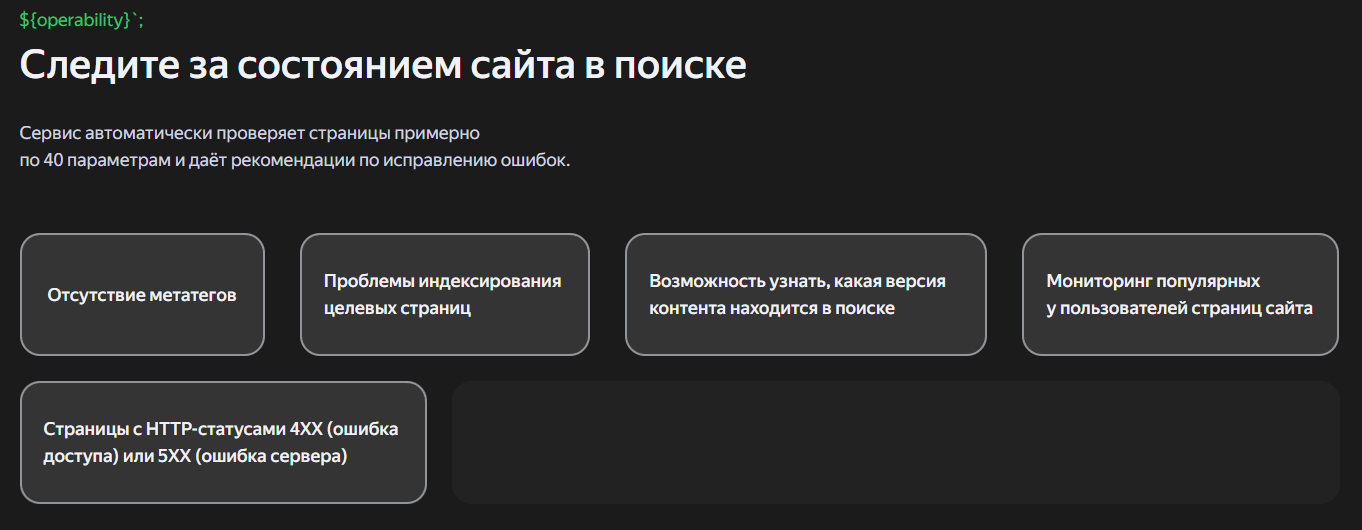 ${operability}`;

Следите за состоянием сайта в поиске

Сервис автоматически проверяет страницы примерно по 40 параметрам и даёт рекомендации по исправлению ошибок.

Отсутствие метатегов

Проблемы индексирования целевых страниц

Возможность узнать, какая версия контента находится в поиске

Мониторинг популярных у пользователей страниц сайта

Страницы с HTTP-статусами 4XX (ошибка доступа) или 5XX (ошибка сервера)