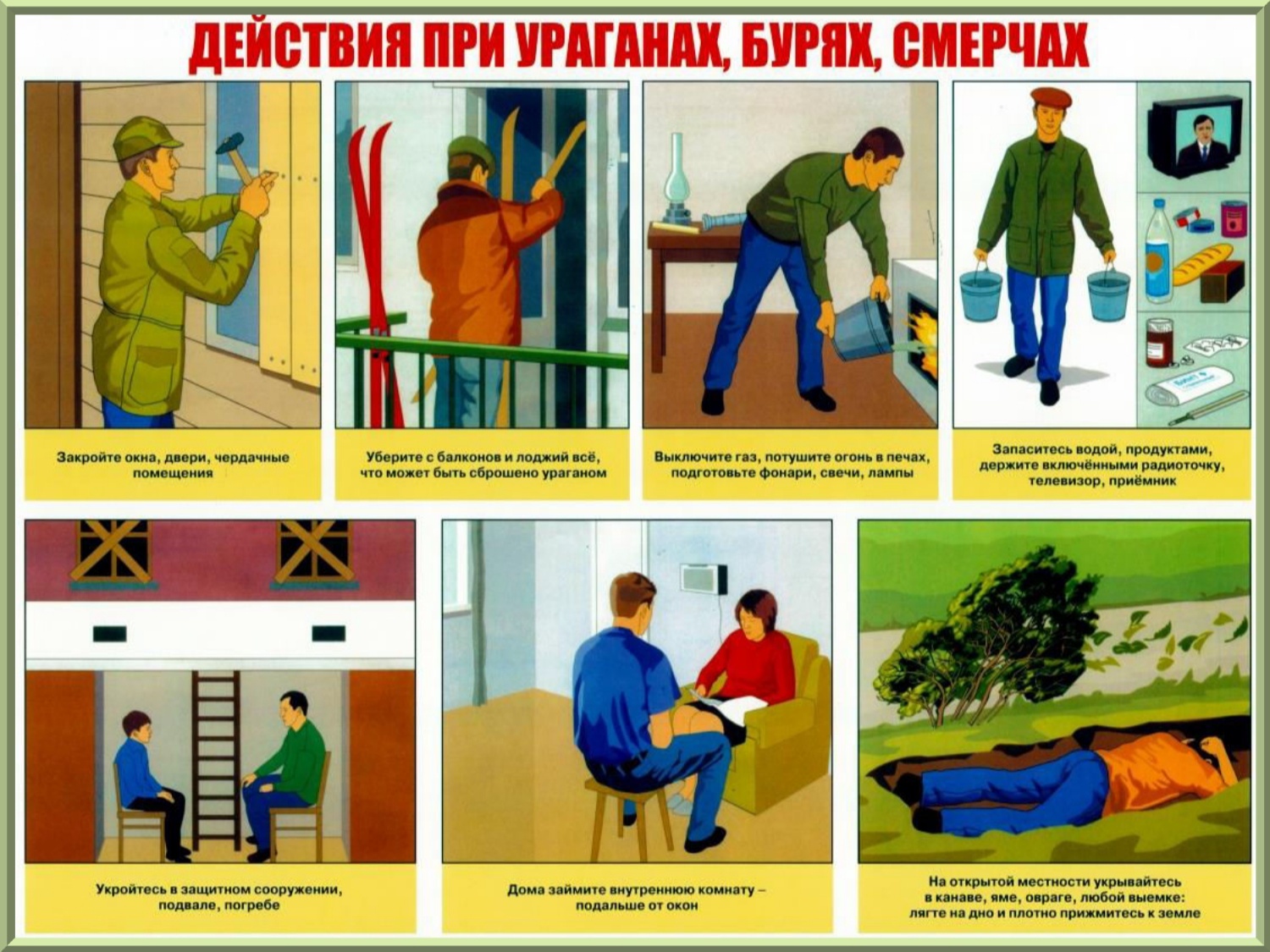 ДЕЙСТВИЯ ПРИ УРАГАНАХ, БУРЯХ, СМЕРЧАХ

Закройте окна, двери, чердачные помещения

Уберите с балконов и лоджий всё, что может быть сброшено ураганом

Выключите газ, потушите огонь в печах, подготовьте фонари, свечи, лампы

Запаситесь водой, продуктами, держите включёнными радиоточку, телевизор, приёмник

Укройтесь в защитном сооружении, подвале, погребе

Дома займите внутреннюю комнату – подальше от окон

На открытой местности укрывайтесь в канаве, яме, овраге, любой выемке: лягте на дно и плотно прижмитесь к земле