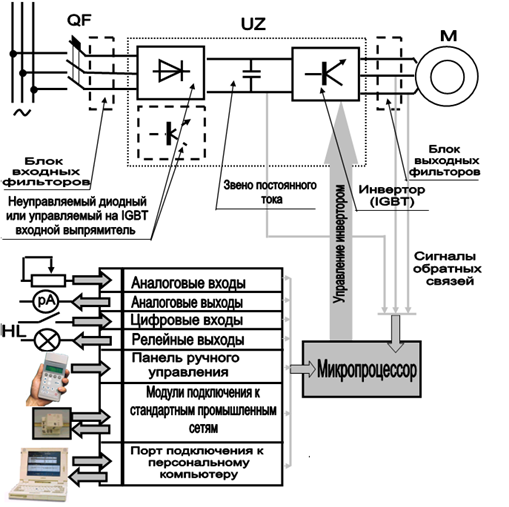 QF

UZ

M

~

Блок входных фильтров

Неуправляемый диодный или управляемый на IGBT входной выпрямитель

Звено постоянного тока

Управление инвертором

Инвертор (IGBT)

Блок выходных фильтров

Сигналы обратных связей

pA

HL

Аналоговые входы

Аналоговые выходы

Цифровые входы

Релейные выходы

Панель ручного управления

Модули подключения к стандартным промышленным сетям

Порт подключения к персональному компьютеру

Микропроцессор