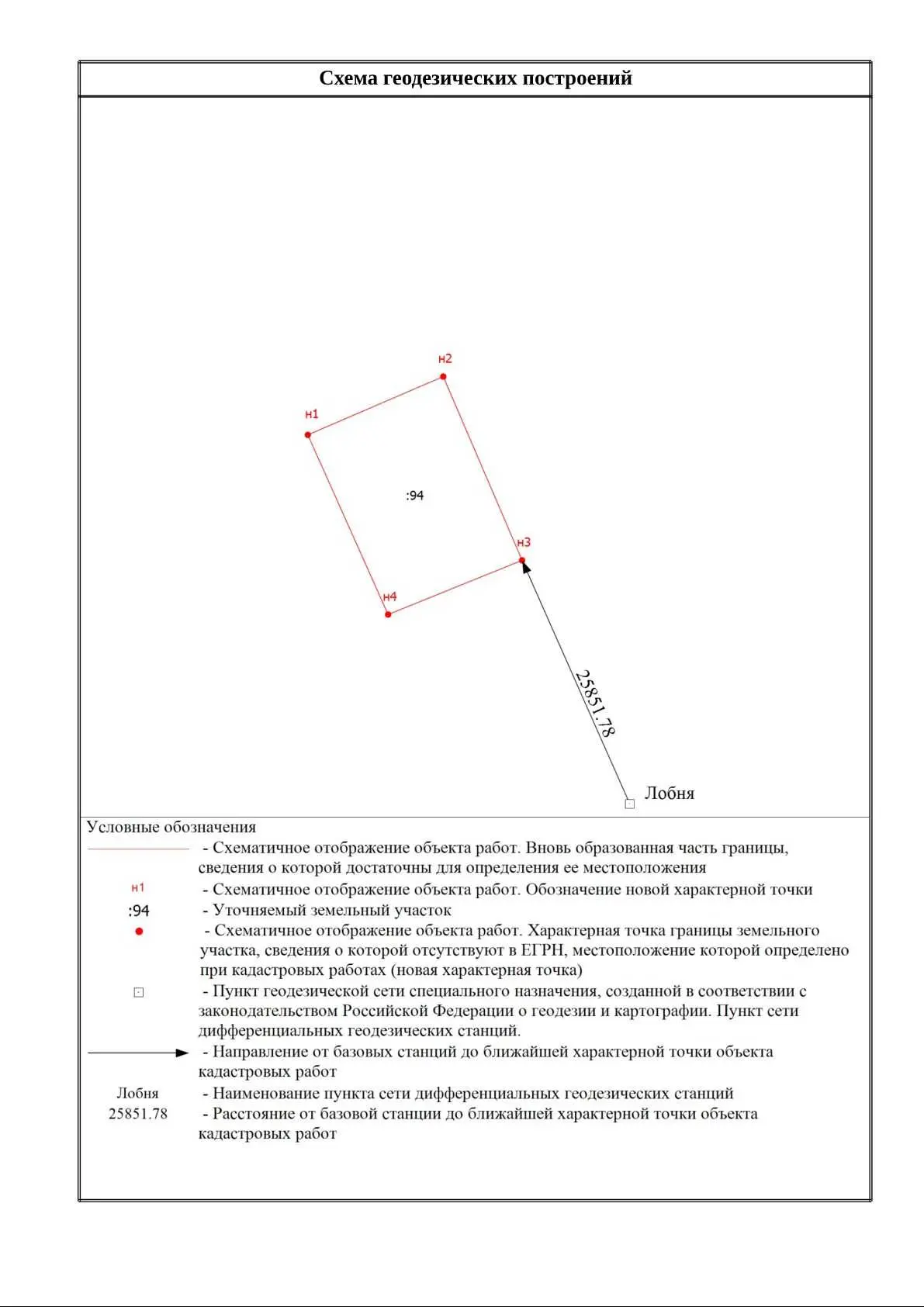 Схема геодезических построений

н2
н1
:94
н3
н4
25851.78
Лобня

Условные обозначения
- Схематичное отображение объекта работ. Вновь образованная часть границы, сведения о которой достаточны для определения ее местоположения
н1 - Схематичное отображение объекта работ. Обозначение новой характерной точки
:94 - Уточняемый земельный участок
- Схематичное отображение объекта работ. Характерная точка границы земельного участка, сведения о которой отсутствуют в ЕГРН, местоположение которой определено при кадастровых работах (новая характерная точка)
- Пункт геодезической сети специального назначения, созданной в соответствии с законодательством Российской Федерации о геодезии и картографии. Пункт сети дифференциальных геодезических станций.
- Направление от базовых станций до ближайшей характерной точки объекта кадастровых работ
Лобня - Наименование пункта сети дифференциальных геодезических станций
25851.78 - Расстояние от базовой станции до ближайшей характерной точки объекта кадастровых работ