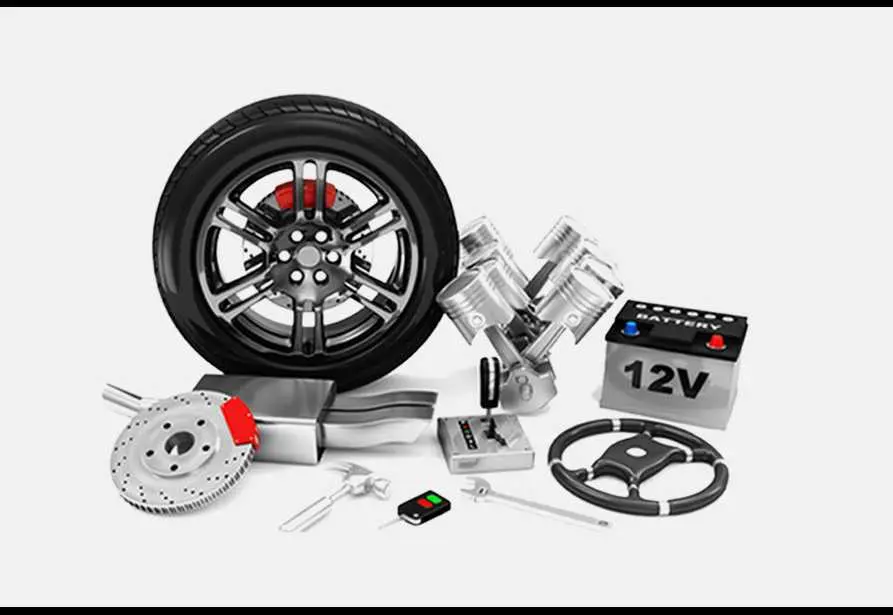 BATTERY
12V